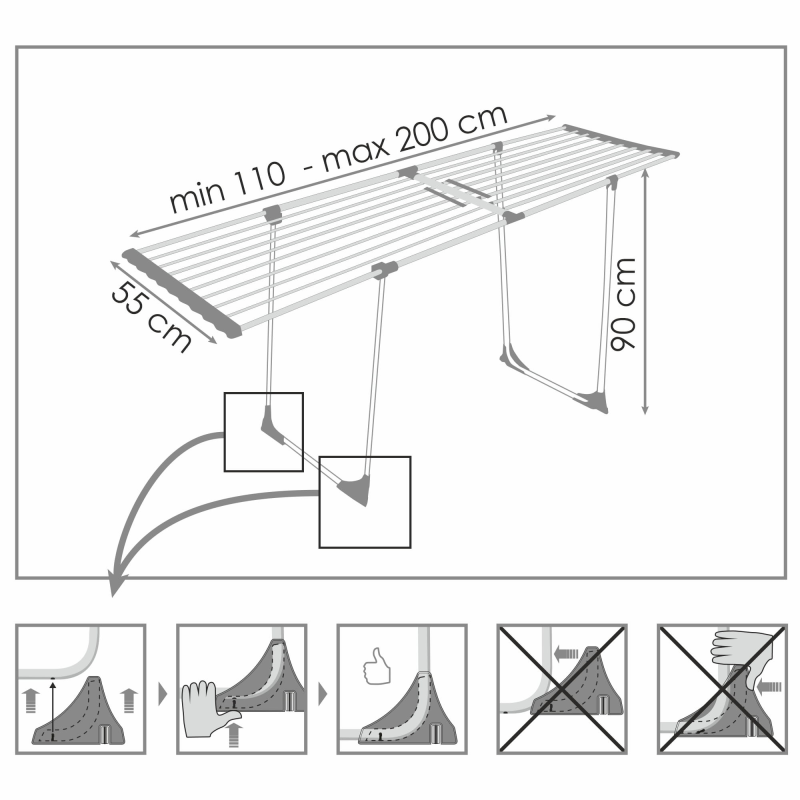 min 110 - max 200 cm

55 cm

90 cm